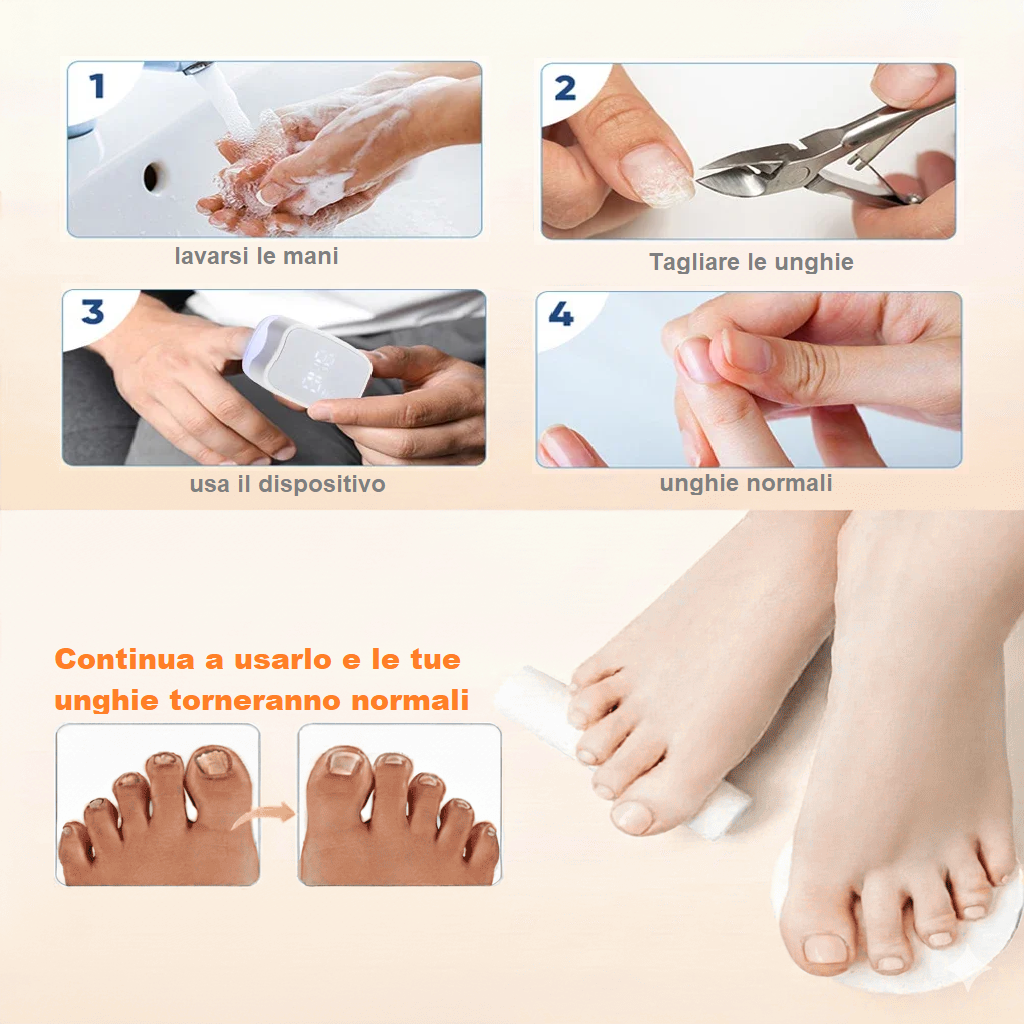 1

lavarsi le mani

2

Tagliare le unghie

3

usa il dispositivo

4

unghie normali

Continua a usarlo e le tue unghie torneranno normali