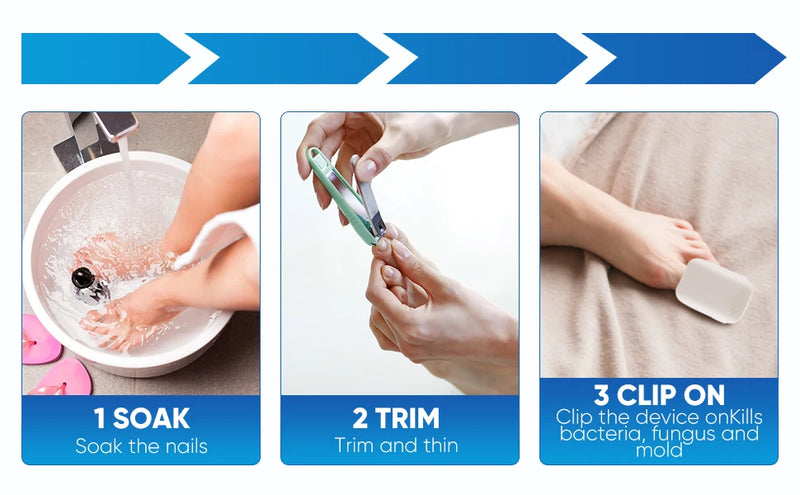 1 SOAK
Soak the nails

2 TRIM
Trim and thin

3 CLIP ON
Clip the device onKills bacteria, fungus and mold